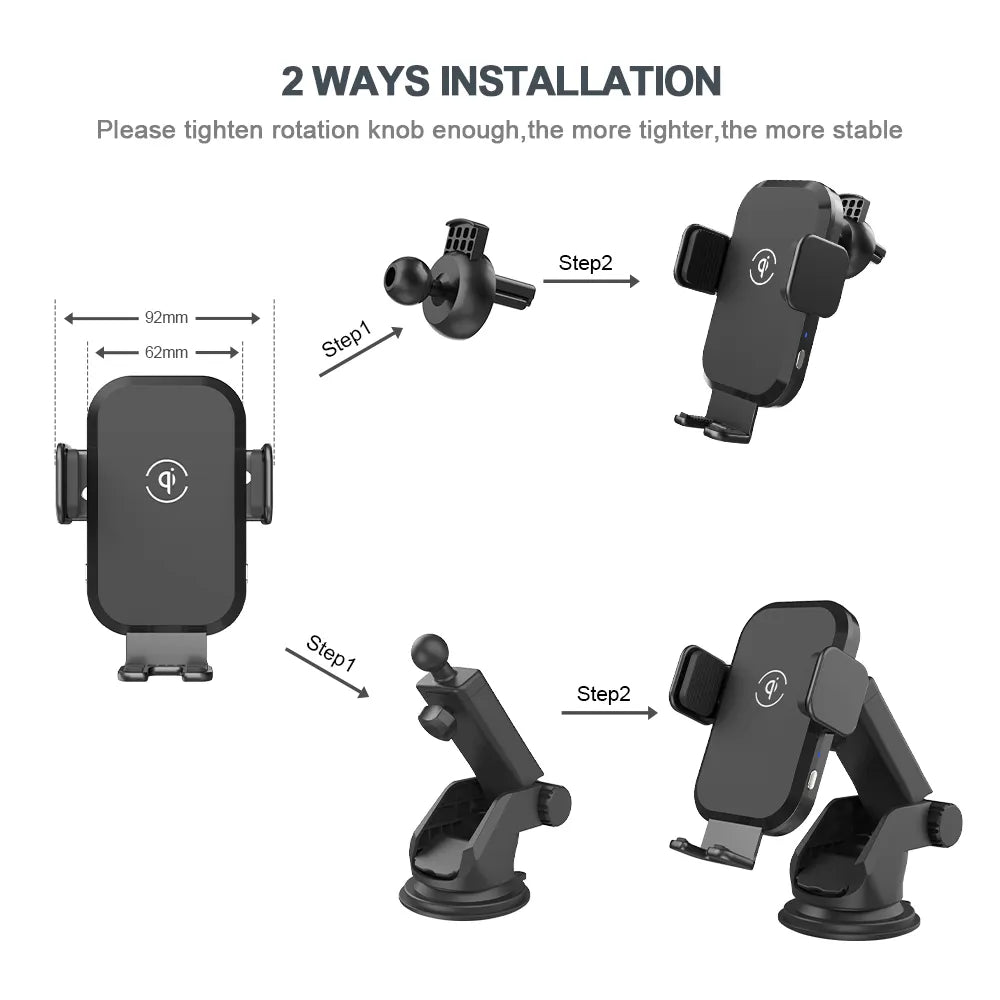 2 WAYS INSTALLATION

Please tighten rotation knob enough,the more tighter,the more stable

92mm

62mm

qi

Step1

Step2

qi

Step1

Step2

qi